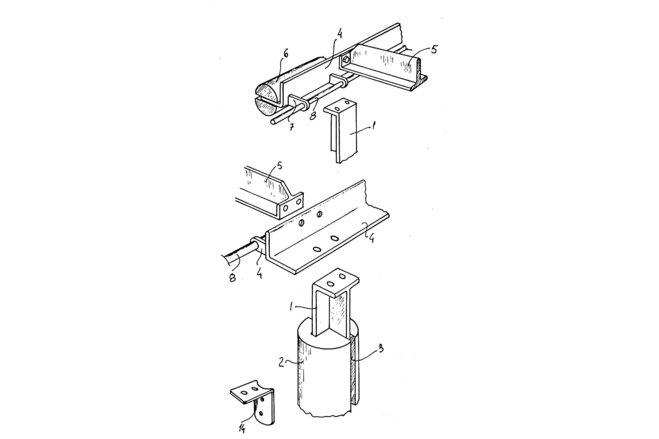 6
4
5
7
8
1
5
4
8
4
1
2
3
14